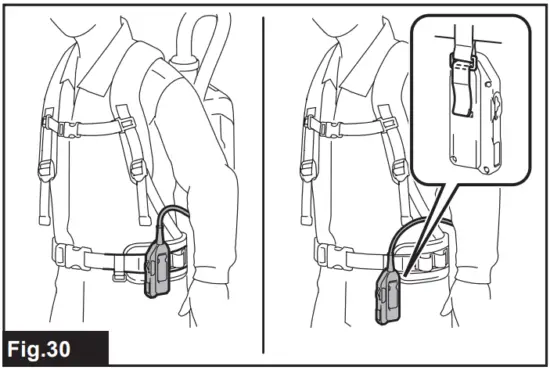 Fig.30