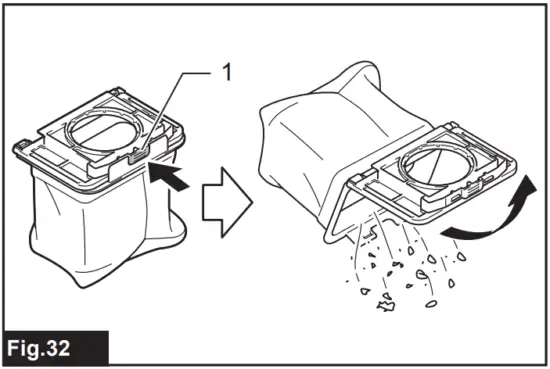 1

Fig.32