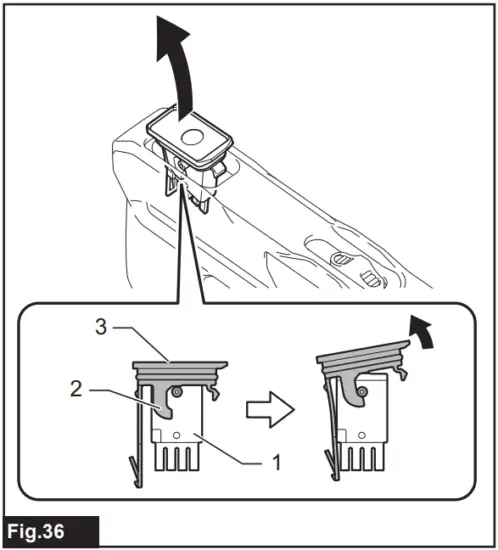 3
2
1
Fig.36