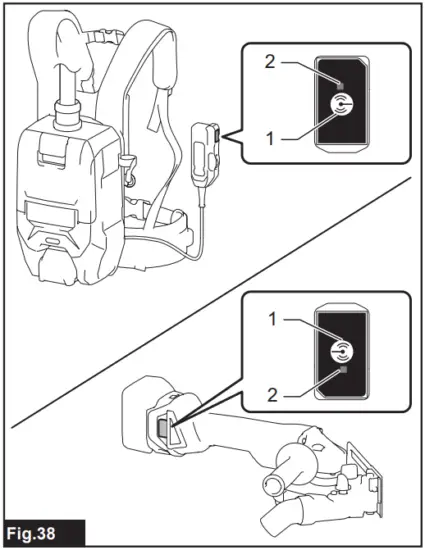 2
1
1
2
Fig.38