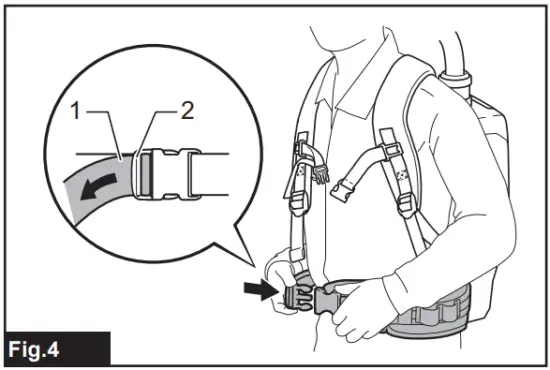 1
2
Fig.4