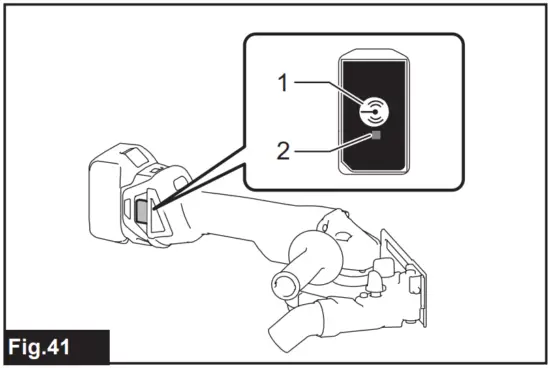 1
2
Fig.41