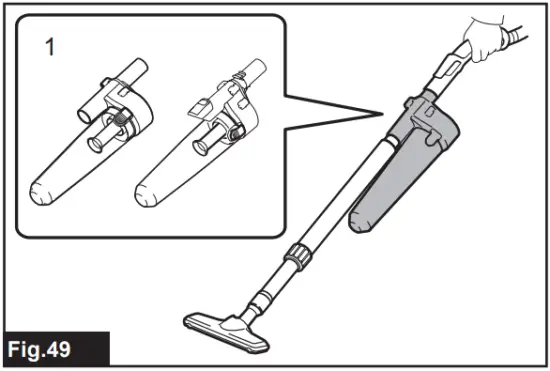 1

Fig.49