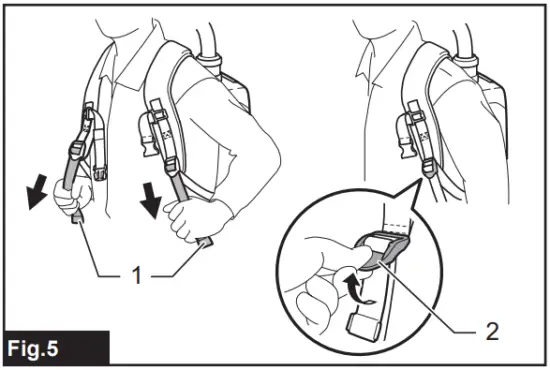 1
2
Fig.5