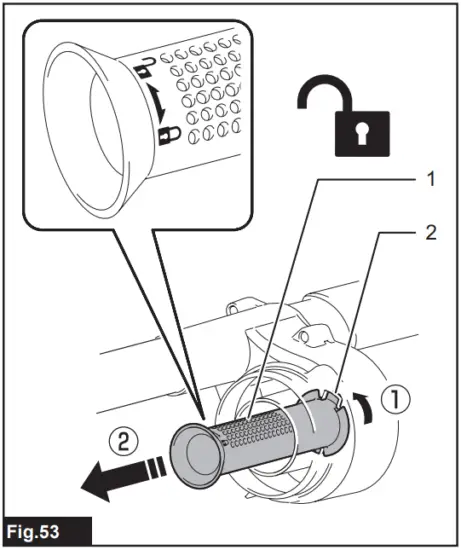 1
2
①
②
Fig.53