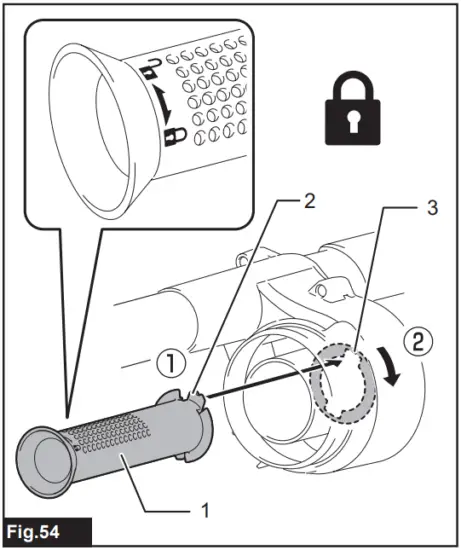 2

3

①

②

1

Fig.54