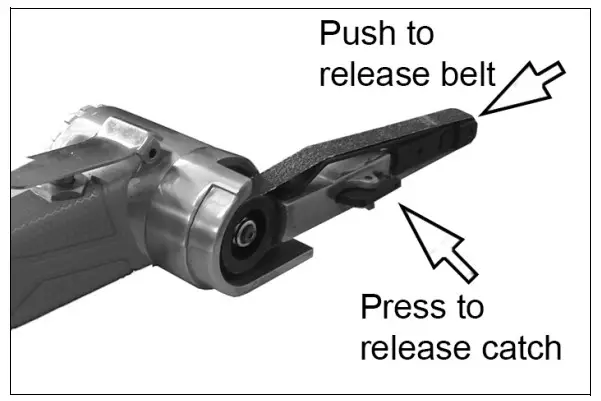 Push to release belt

Press to release catch