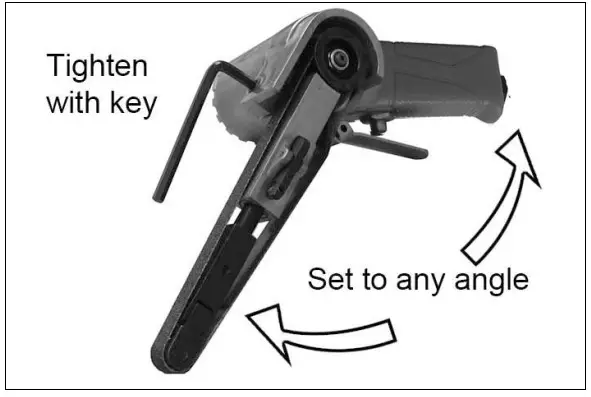 Tighten with key

Set to any angle