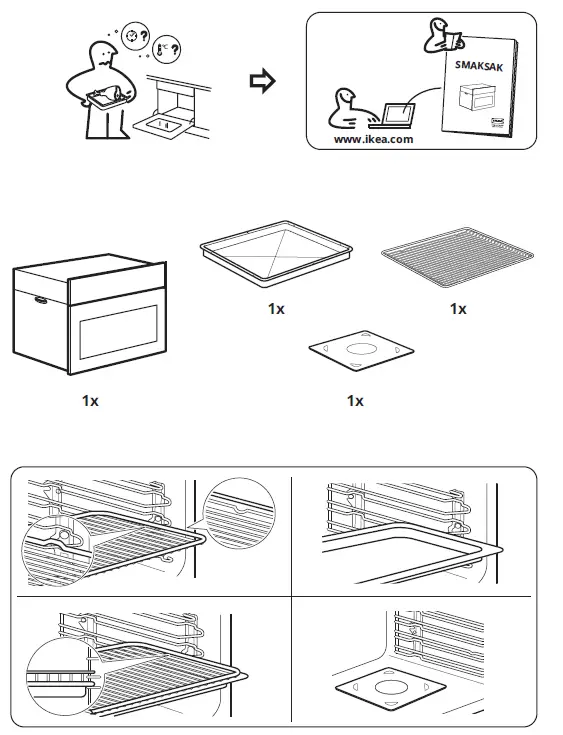 ?
°C ?

SMAKSAK

www.ikea.com

1x

1x

1x

1x