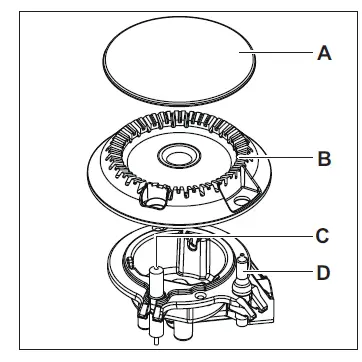 A
B
C
D