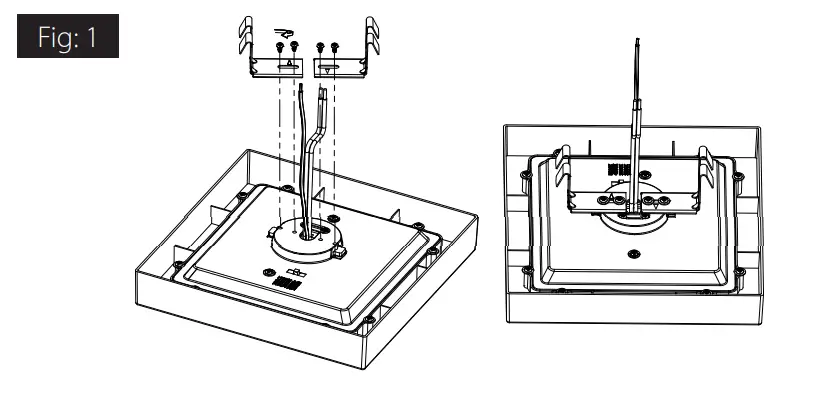 Fig: 1