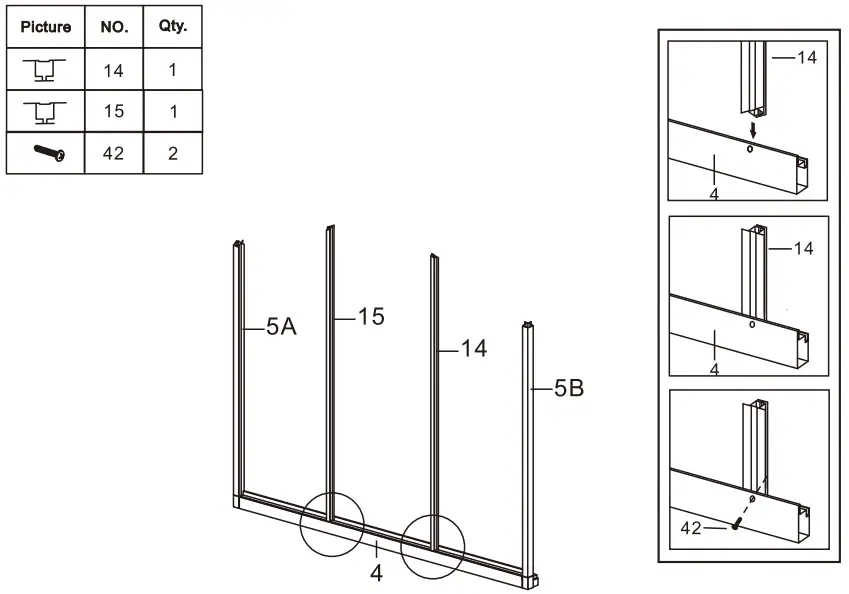 | Picture | NO. | Qty. |
|---|---|---|
| | 14 | 1 |
| | 15 | 1 |
| | 42 | 2 |

5A
15
14
5B
4

14
4
14
4
42