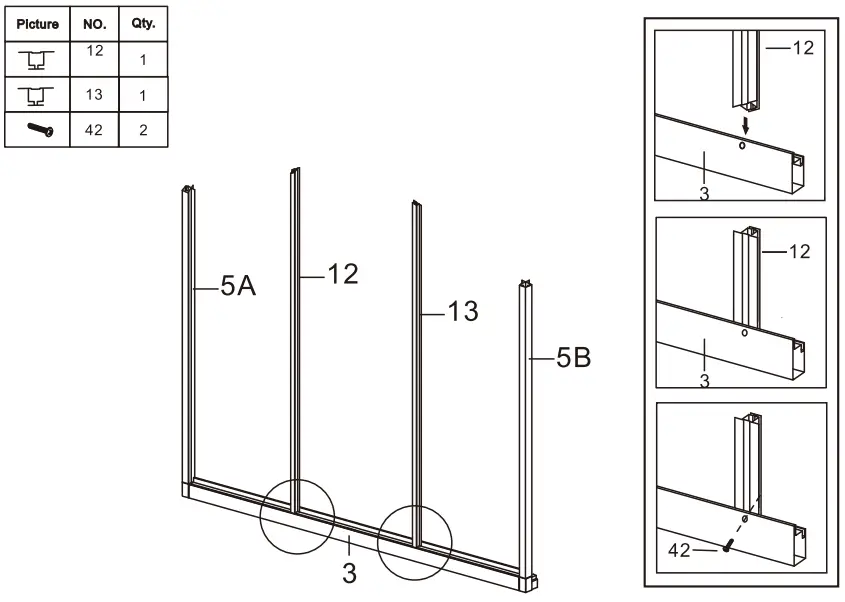 | Picture | NO. | Qty. |
|---|---|---|
|  | 12 | 1 |
|  | 13 | 1 |
|  | 42 | 2 |

5A
12
13
5B
3

12
3
12
3
42