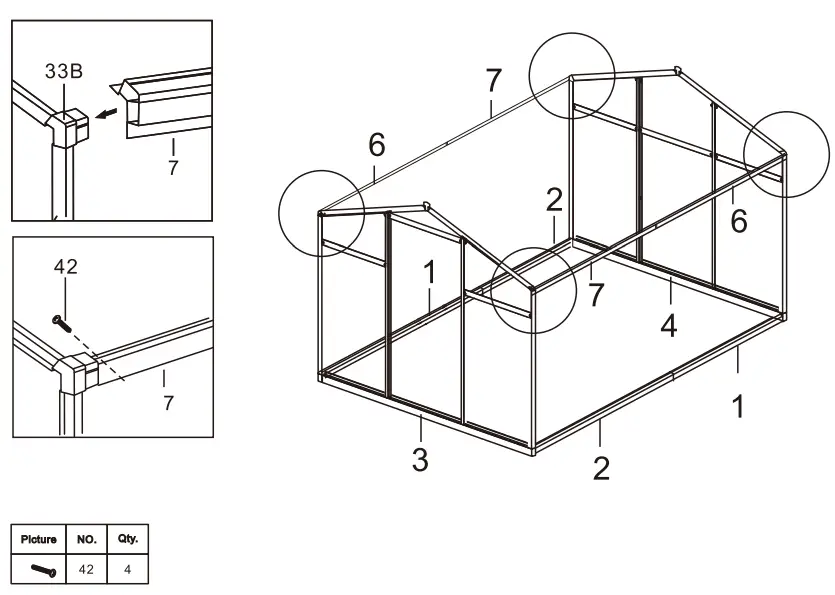 33B

7

42

7

7

6

2

6

1

7

4

1

3

2

| Picture | NO. | Qty. |
|---|---|---|
|  | 42 | 4 |