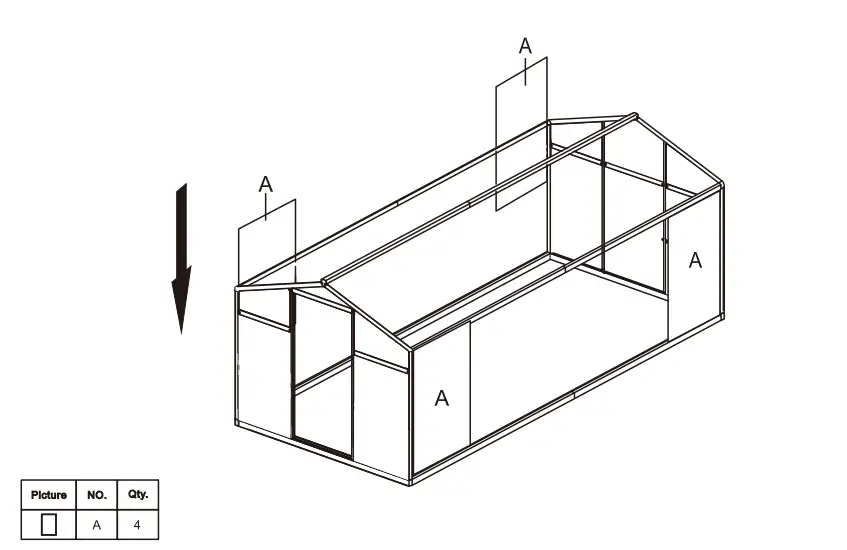 A

A

A

A

| Picture | NO. | Qty. |
|---|---|---|
| | A | 4 |