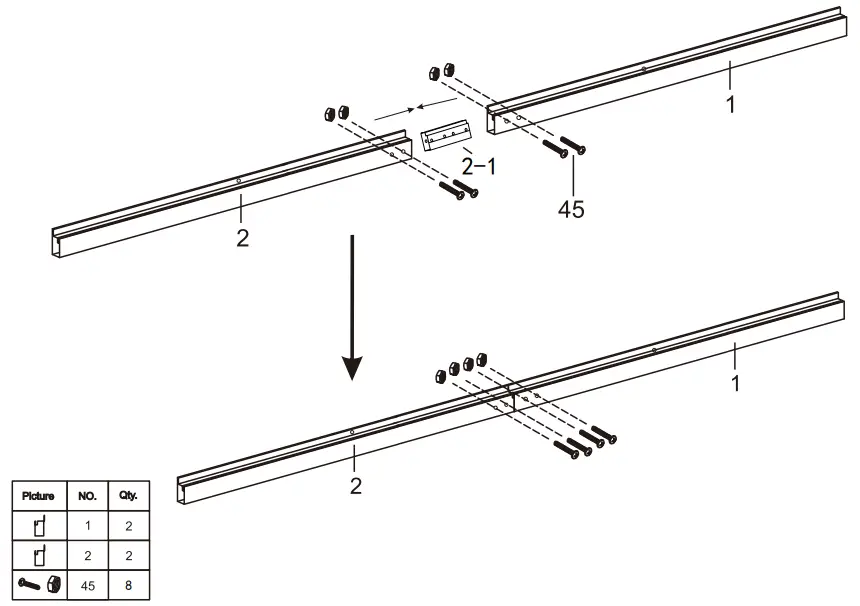 1

2–1

45

2

1

2

| Picture | NO. | Qty. |
|---|---|---|
| | 1 | 2 |
| | 2 | 2 |
| | 45 | 8 |