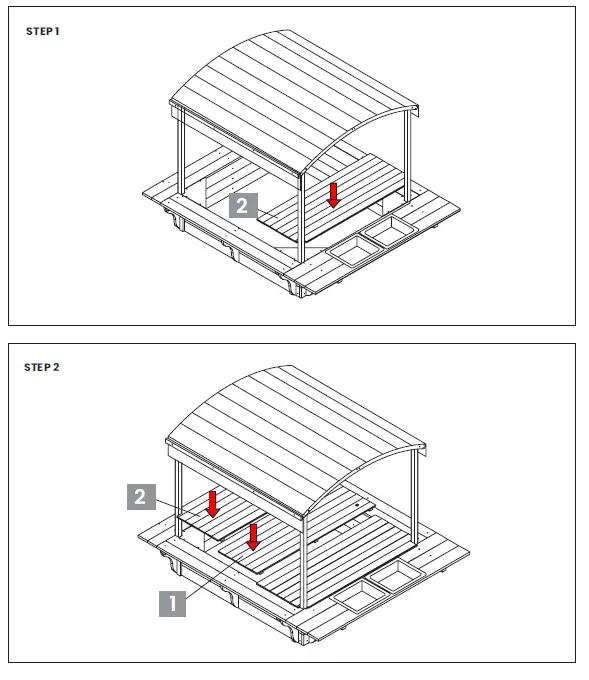 STEP 1

2

STEP 2

2

1