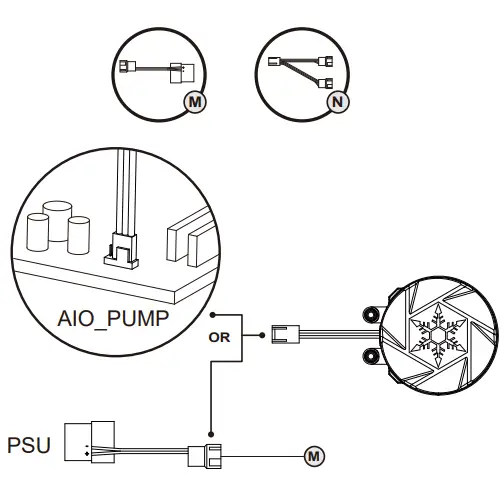 M

N

AIO_PUMP

OR

PSU

M