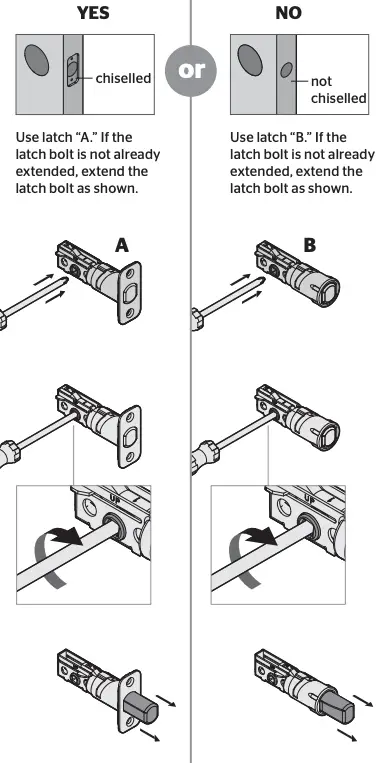 YES

chiselled

Use latch "A." If the latch bolt is not already extended, extend the latch bolt as shown.

A

UP

or

NO

not chiselled

Use latch "B." If the latch bolt is not already extended, extend the latch bolt as shown.

B

UP