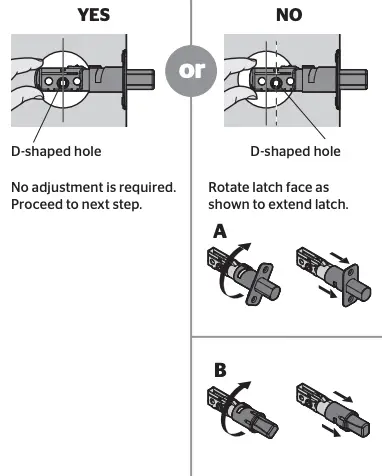 YES

D-shaped hole

No adjustment is required. Proceed to next step.

or

NO

D-shaped hole

Rotate latch face as shown to extend latch.

A

B