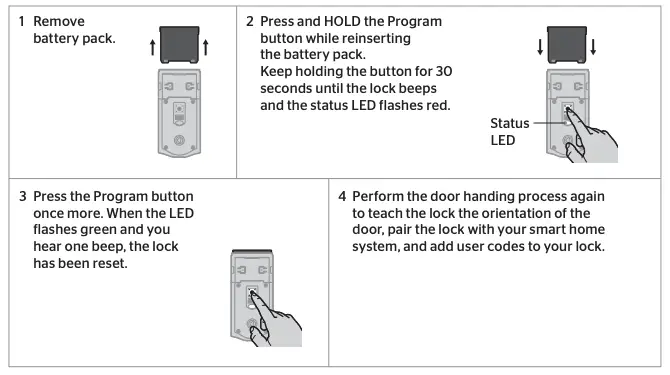 1 Remove battery pack.

2 Press and HOLD the Program button while reinserting the battery pack.
Keep holding the button for 30 seconds until the lock beeps and the status LED flashes red.

Status LED

3 Press the Program button once more. When the LED flashes green and you hear one beep, the lock has been reset.

4 Perform the door handing process again to teach the lock the orientation of the door, pair the lock with your smart home system, and add user codes to your lock.