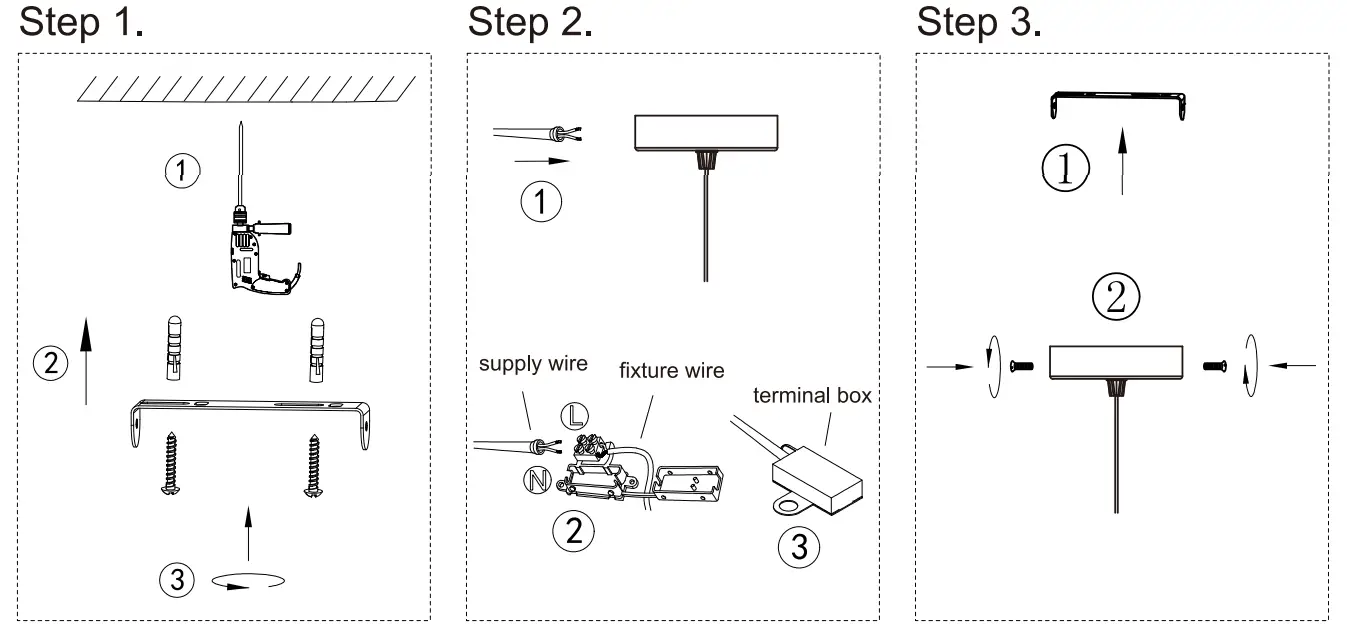 Step 1.

1

2

3

Step 2.

1

supply wire

fixture wire

terminal box

L

N

2

3

Step 3.

1

2