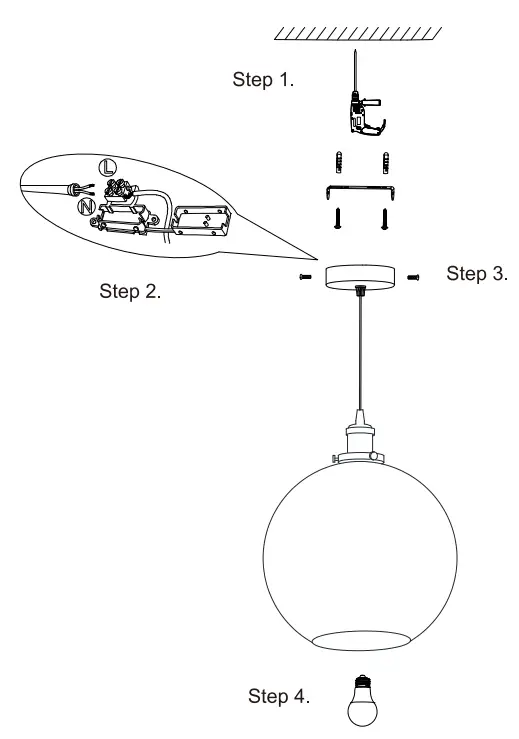 Step 1.

L

N

Step 2.

Step 3.

Step 4.