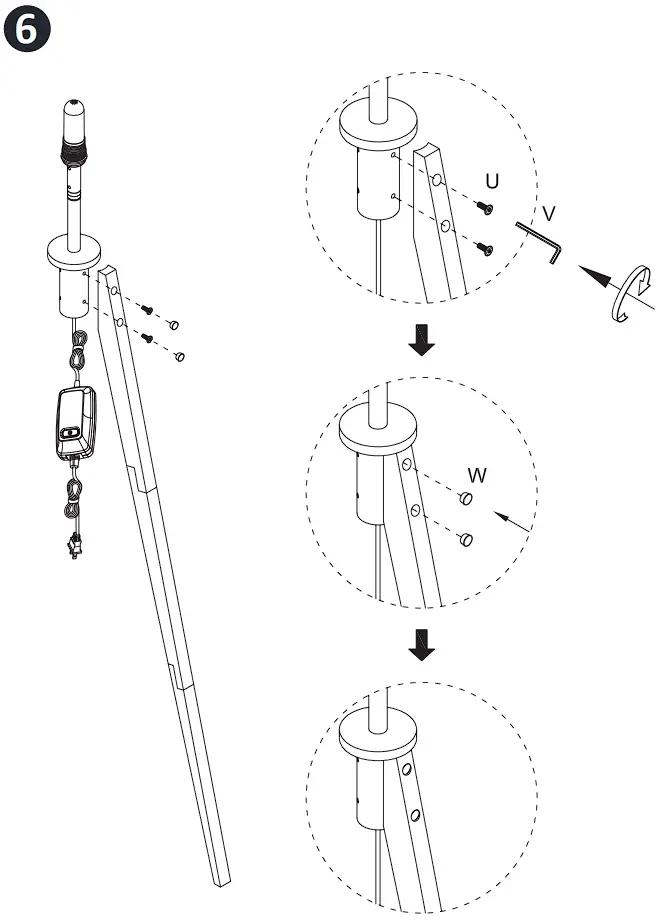 6

U

V

W