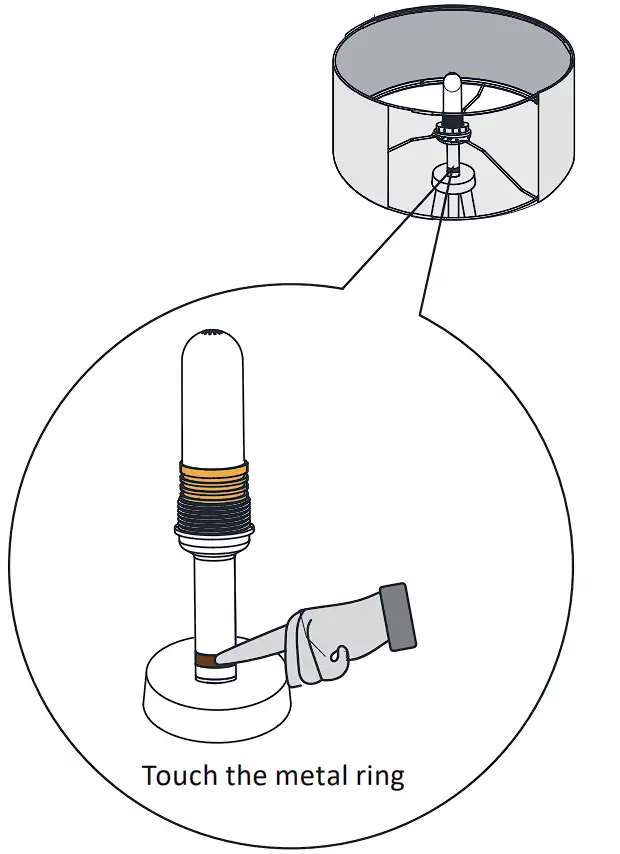 Touch the metal ring