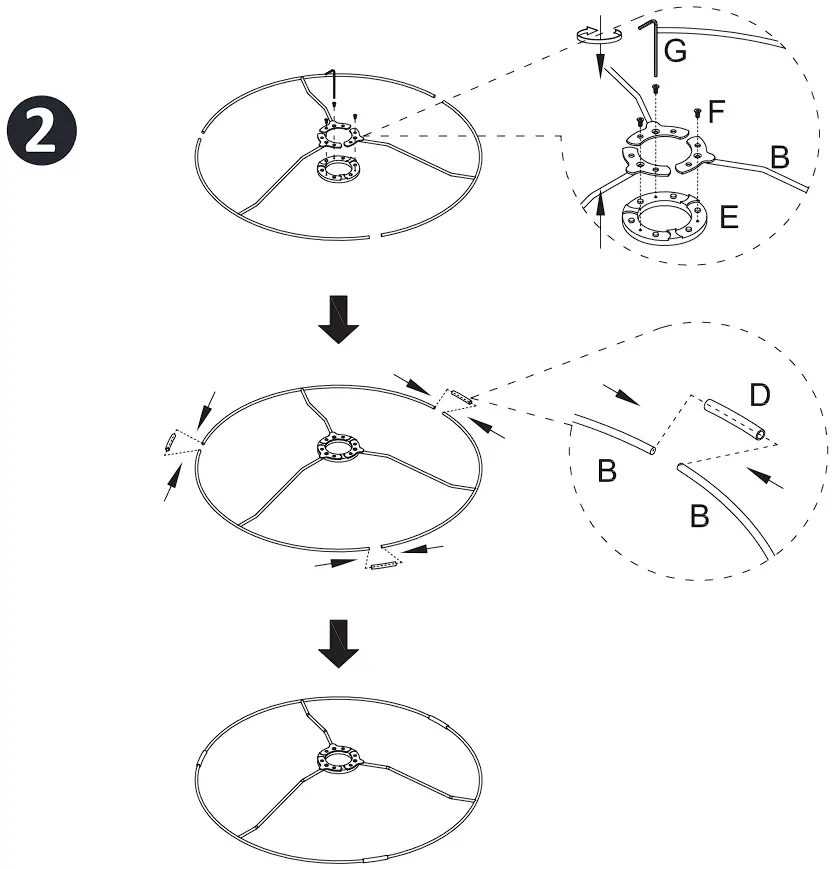 2

G
F
B
E

D
B
B