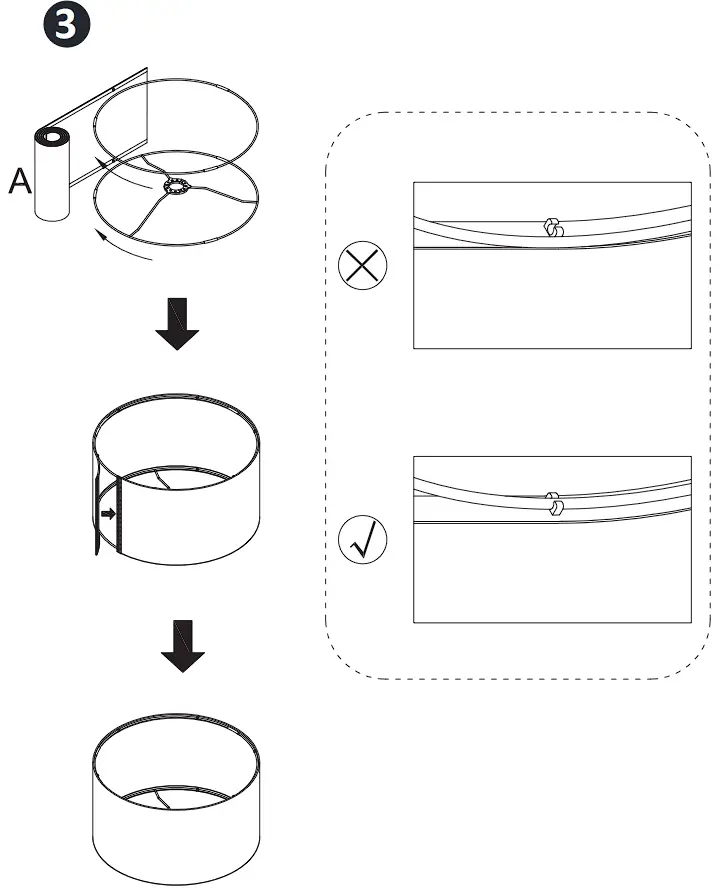 3

A