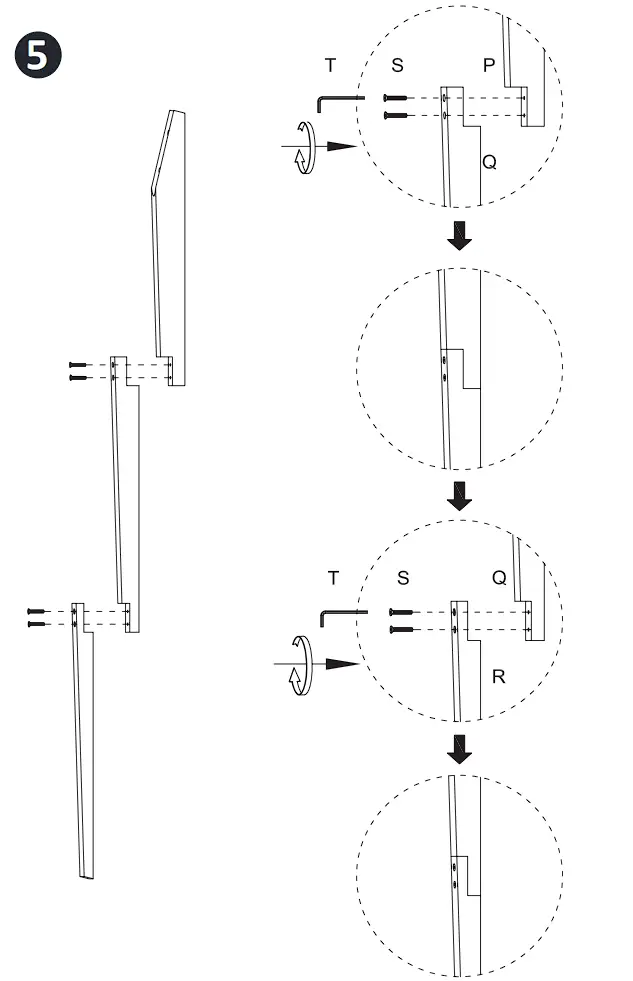 5

T S P

Q

T S Q

R