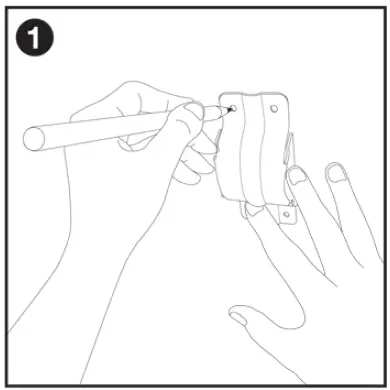 1