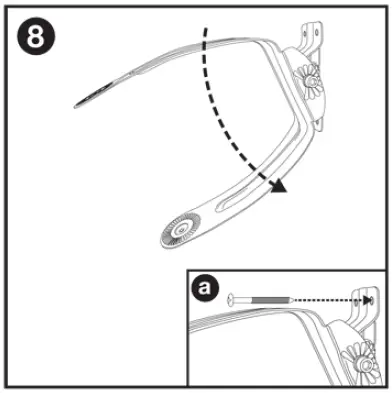 8

a