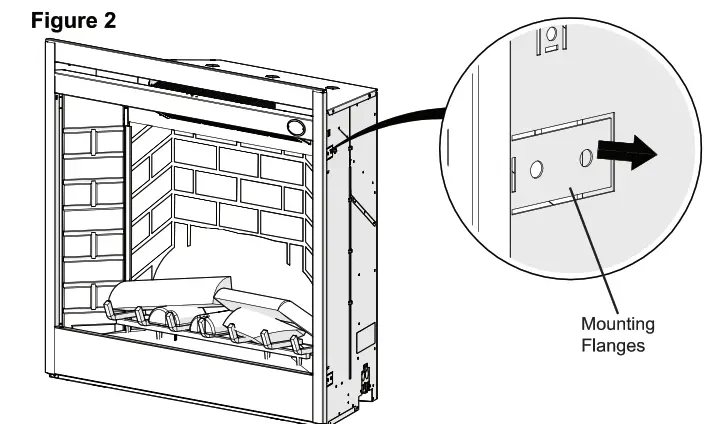 Figure 2

Mounting Flanges