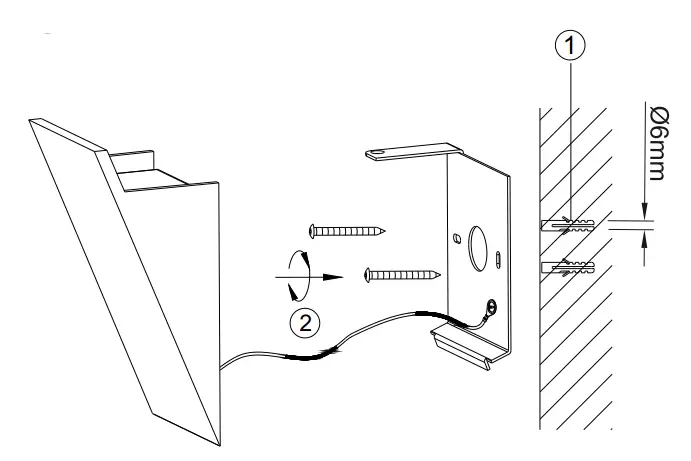 1
Ø6mm
2