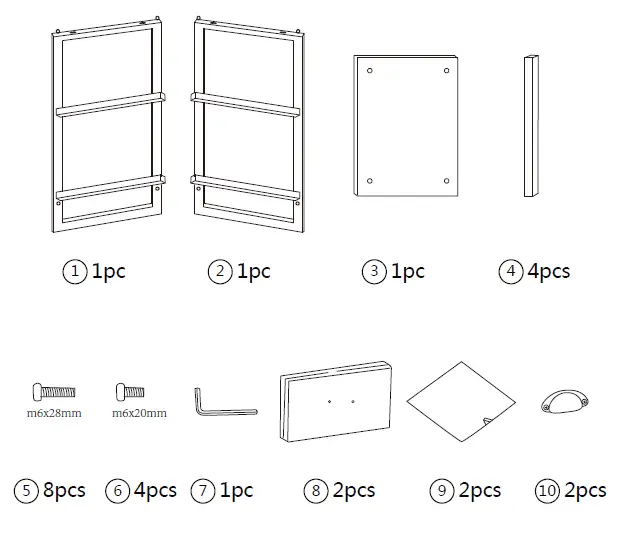 ① 1pc ② 1pc ③ 1pc ④ 4pcs

m6x28mm m6x20mm

⑤ 8pcs ⑥ 4pcs ⑦ 1pc ⑧ 2pcs ⑨ 2pcs ⑩ 2pcs