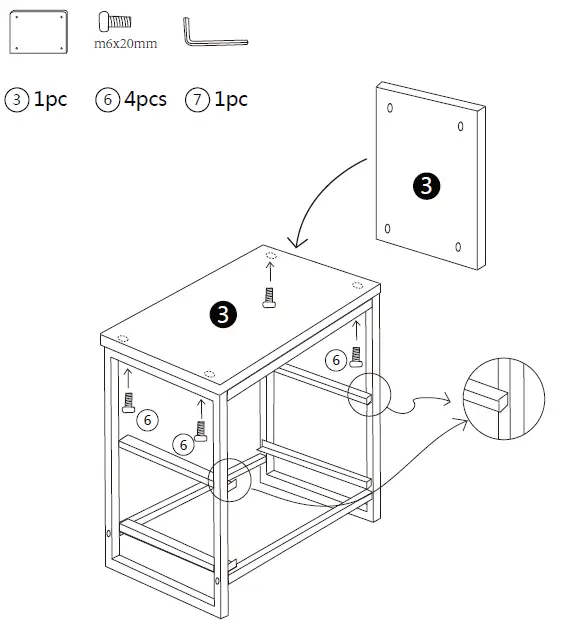 m6x20mm

3 1pc
6 4pcs
7 1pc

3

3

6

6

6