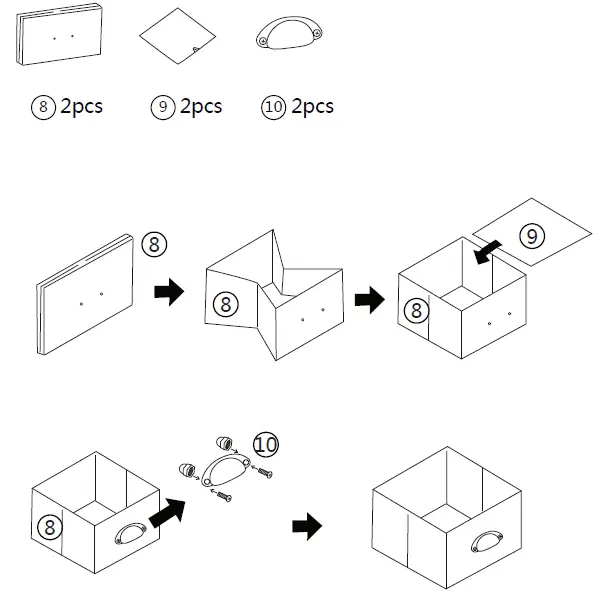 ⑧ 2pcs ⑨ 2pcs ⑩ 2pcs

⑧

⑧

⑨

⑧

⑩

⑧