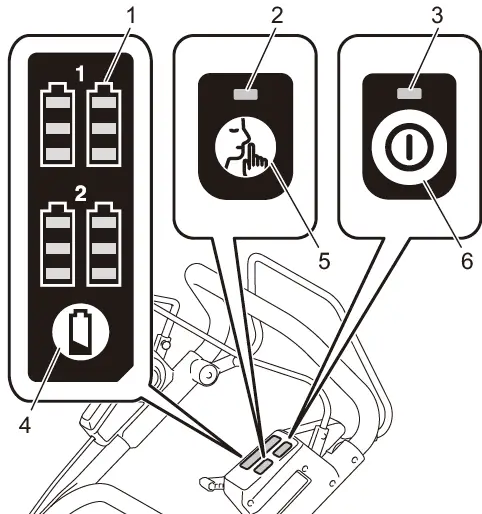 1
2
3
1
2
4
5
6