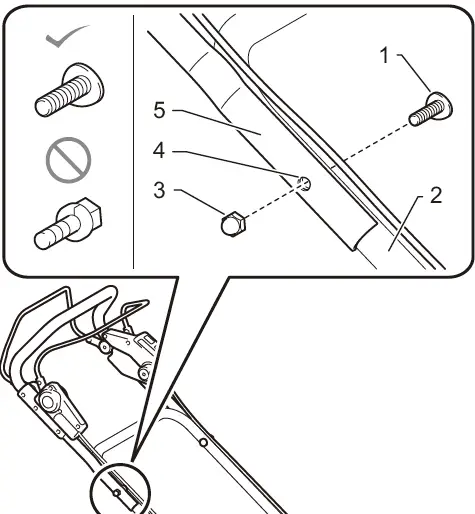 1
5
4
3
2