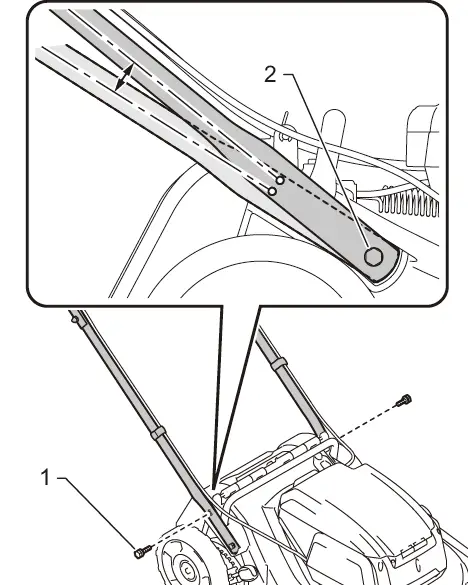 2

1