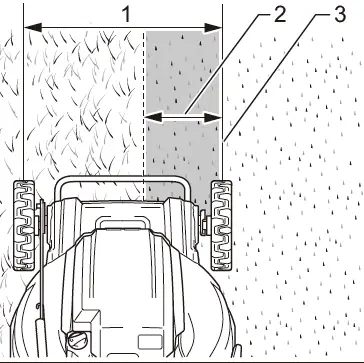 1
2
3