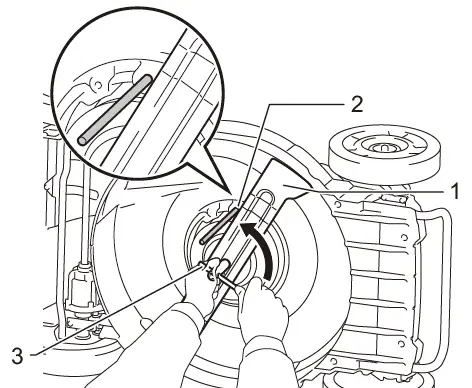 2
1
3