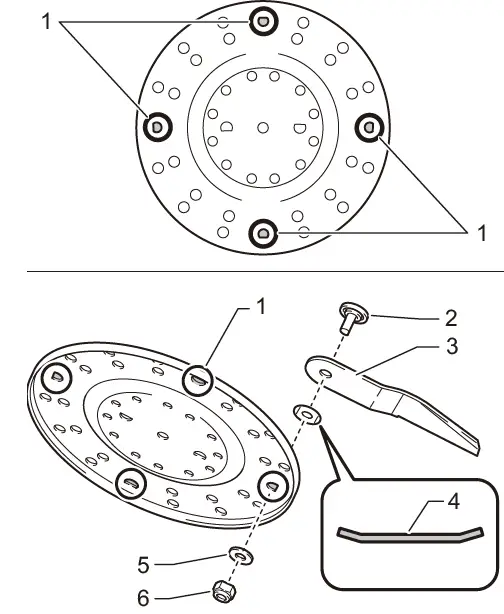 1
1
1
2
3
4
5
6