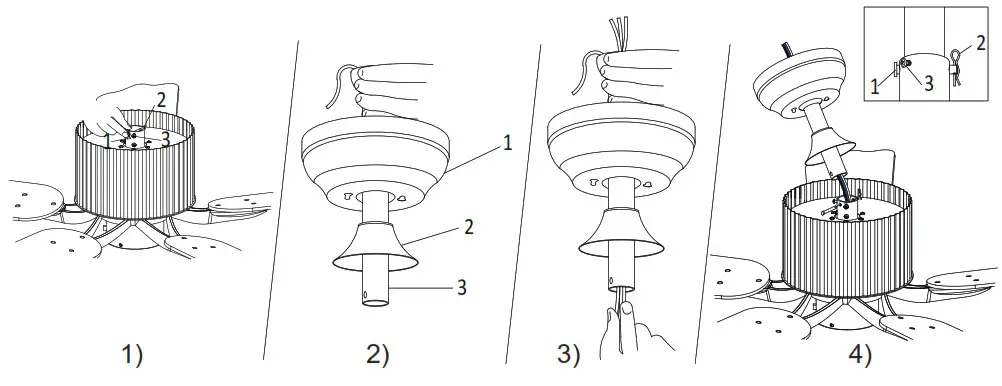 2
1 3
1)

1
2
3
2)

3)

2
1 3
4)