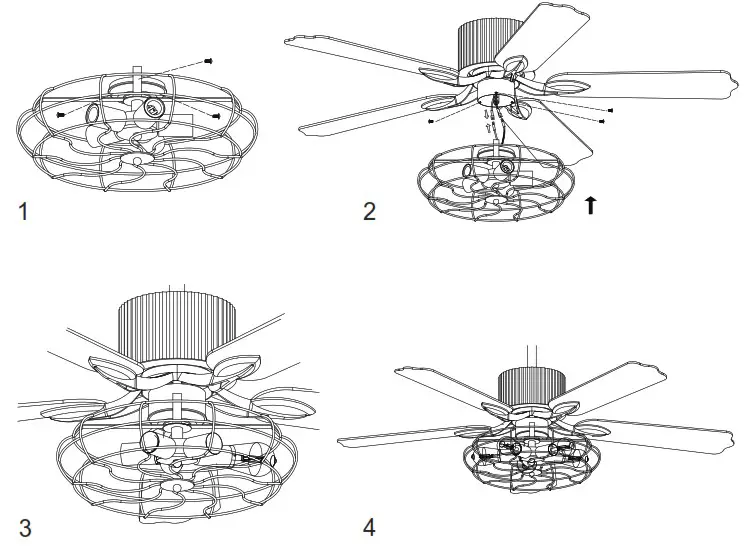 1

2

3

4