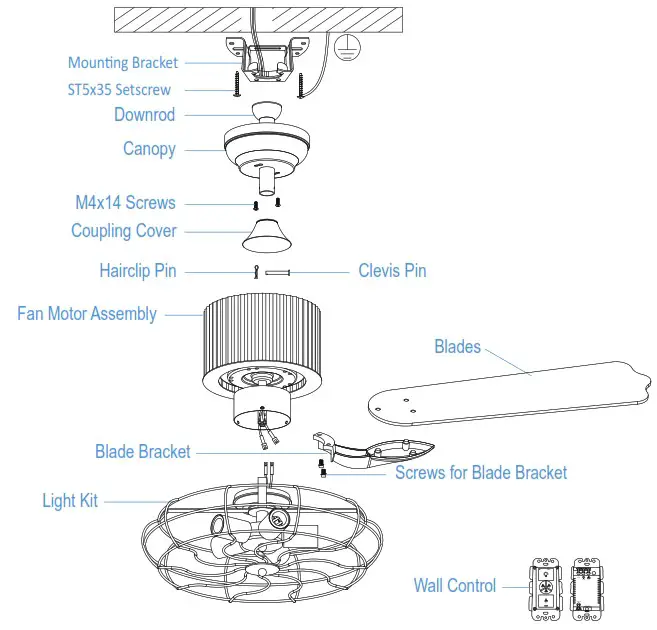 Mounting Bracket
ST5x35 Setscrew
Downrod
Canopy
M4x14 Screws
Coupling Cover
Hairclip Pin
Clevis Pin
Fan Motor Assembly
Blades
Blade Bracket
Screws for Blade Bracket
Light Kit
Wall Control