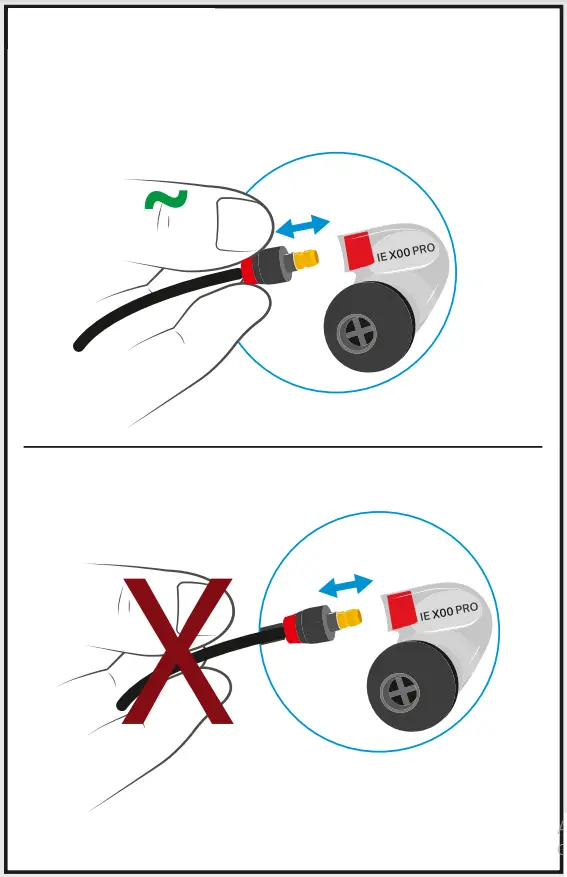 IE X00 PRO

IE X00 PRO