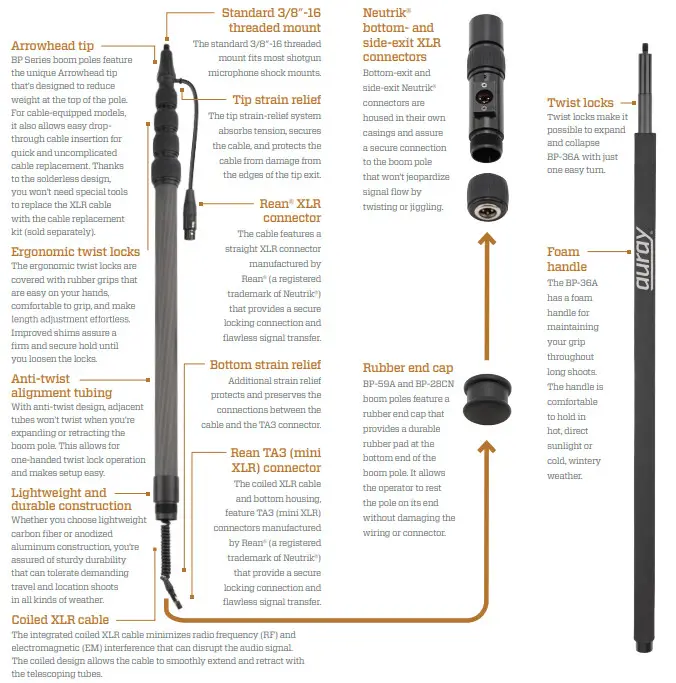 Arrowhead tip
BP Series boom poles feature the unique Arrowhead tip that's designed to reduce weight at the top of the pole. For cable-equipped models, it also allows easy drop-through cable insertion for quick and uncomplicated cable replacement. Thanks to the solderless design, you won't need special tools to replace the XLR cable with the cable replacement kit (sold separately).

Ergonomic twist locks
The ergonomic twist locks are covered with rubber grips that are easy on your hands, comfortable to grip, and make length adjustment effortless. Improved shims assure a firm and secure hold until you loosen the locks.

Anti-twist alignment tubing
With anti-twist design, adjacent tubes won't twist when you're expanding or retracting the boom pole. This allows for one-handed twist lock operation and makes setup easy.

Lightweight and durable construction
Whether you choose lightweight carbon fiber or anodized aluminum construction, you're assured of sturdy durability that can tolerate demanding travel and location shoots in all kinds of weather.

Coiled XLR cable
The integrated coiled XLR cable minimizes radio frequency (RF) and electromagnetic (EM) interference that can disrupt the audio signal. The coiled design allows the cable to smoothly extend and retract with the telescoping tubes.

Standard 3/8"-16 threaded mount
The standard 3/8"-16 threaded mount fits most shotgun microphone shock mounts.

Tip strain relief
The tip strain-relief system absorbs tension, secures the cable, and protects the cable from damage from the edges of the tip exit.

Rean® XLR connector
The cable features a straight XLR connector manufactured by Rean® (a registered trademark of Neutrik®) that provides a secure locking connection and flawless signal transfer.

Bottom strain relief
Additional strain relief protects and preserves the connections between the cable and the TA3 connector.

Rean TA3 (mini XLR) connector
The coiled XLR cable and bottom housing, feature TA3 (mini XLR) connectors manufactured by Rean® (a registered trademark of Neutrik®) that provide a secure locking connection and flawless signal transfer.

Neutrik® bottom- and side-exit XLR connectors
Bottom-exit and side-exit Neutrik® connectors are housed in their own casings and assure a secure connection to the boom pole that won't jeopardize signal flow by twisting or jiggling.

Rubber end cap
BP-59A and BP-28CN boom poles feature a rubber end cap that provides a durable rubber pad at the bottom end of the boom pole. It allows the operator to rest the pole on its end without damaging the wiring or connector.

Twist locks
Twist locks make it possible to expand and collapse BP-36A with just one easy turn.

Foam handle
The BP-36A has a foam handle for maintaining your grip throughout long shoots. The handle is comfortable to hold in hot, direct sunlight or cold, wintery weather.

auray®